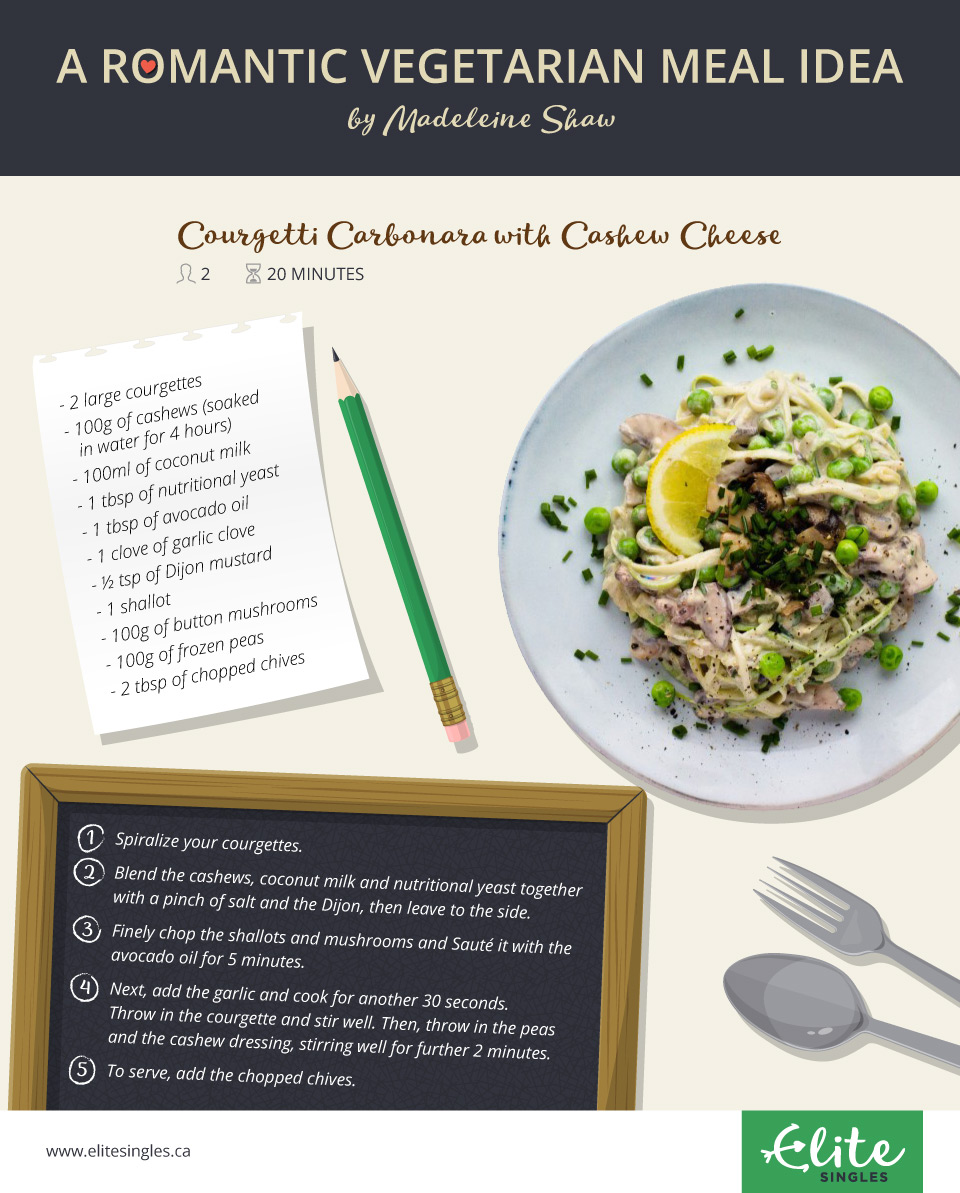 A ROMANTIC VEGETARIAN MEAL IDEA
by Madeleine Shaw

Courgetti Carbonara with Cashew Cheese
2 20 MINUTES

- 2 large courgettes
- 100g of cashews (soaked in water for 4 hours)
- 100ml of coconut milk
- 1 tbsp of nutritional yeast
- 1 tbsp of avocado oil
- 1 clove of garlic clove
- ½ tsp of Dijon mustard
- 1 shallot
- 100g of button mushrooms
- 100g of frozen peas
- 2 tbsp of chopped chives

1 Spiralize your courgettes.
2 Blend the cashews, coconut milk and nutritional yeast together with a pinch of salt and the Dijon, then leave to the side.
3 Finely chop the shallots and mushrooms and Sauté it with the avocado oil for 5 minutes.
4 Next, add the garlic and cook for another 30 seconds. Throw in the courgette and stir well. Then, throw in the peas and the cashew dressing, stirring well for further 2 minutes.
5 To serve, add the chopped chives.

www.elitesingles.ca
Elite SINGLES