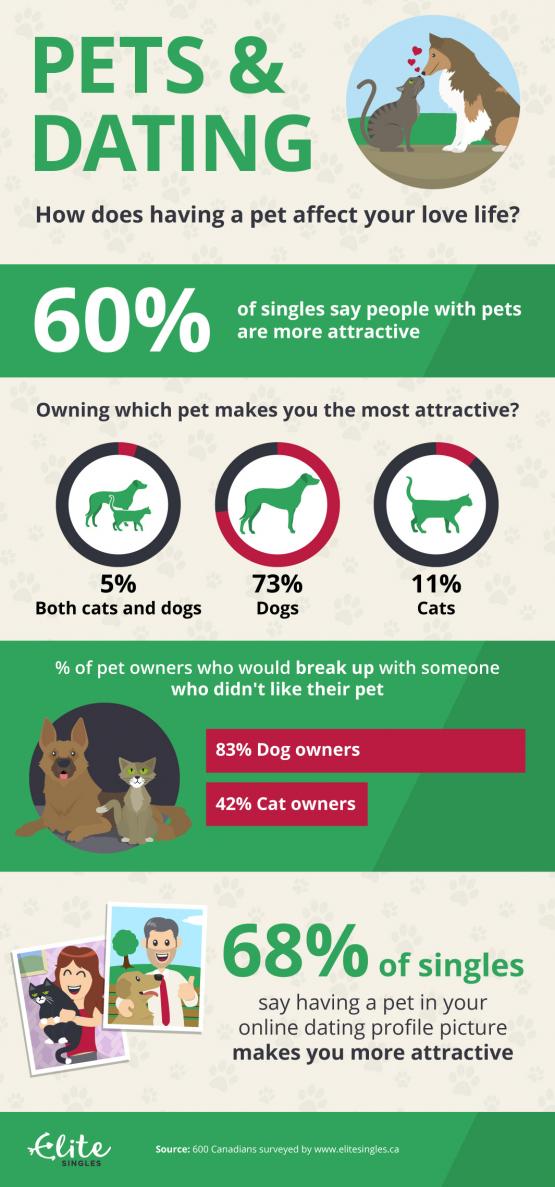 PETS & DATING

How does having a pet affect your love life?

60% of singles say people with pets are more attractive

Owning which pet makes you the most attractive?

5%
Both cats and dogs

73%
Dogs

11%
Cats

% of pet owners who would break up with someone who didn't like their pet

83% Dog owners

42% Cat owners

68% of singles say having a pet in your online dating profile picture makes you more attractive

Elite SINGLES

Source: 600 Canadians surveyed by www.elitesingles.ca